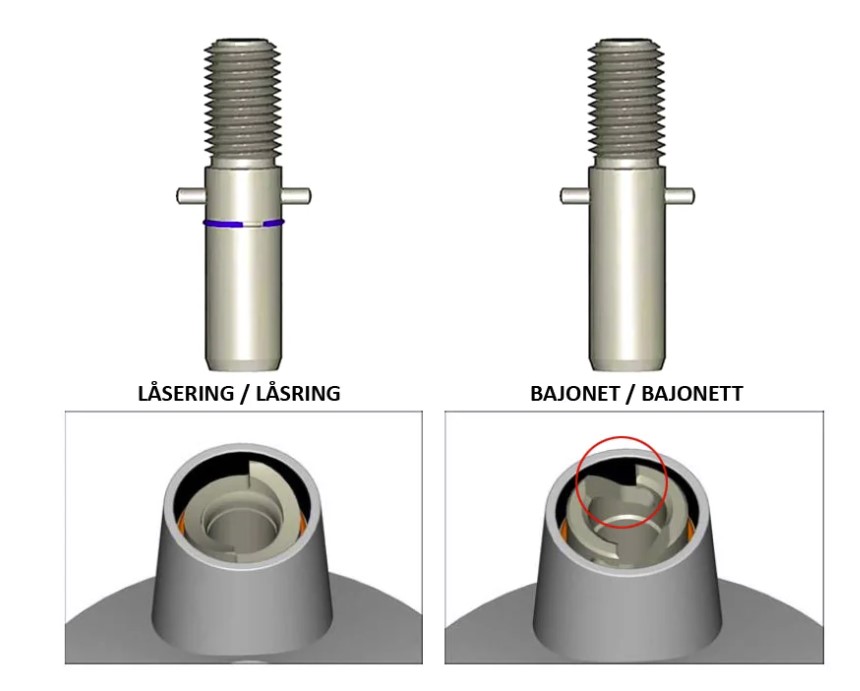 LÅSERING / LÅSRING

BAJONET / BAJONETT